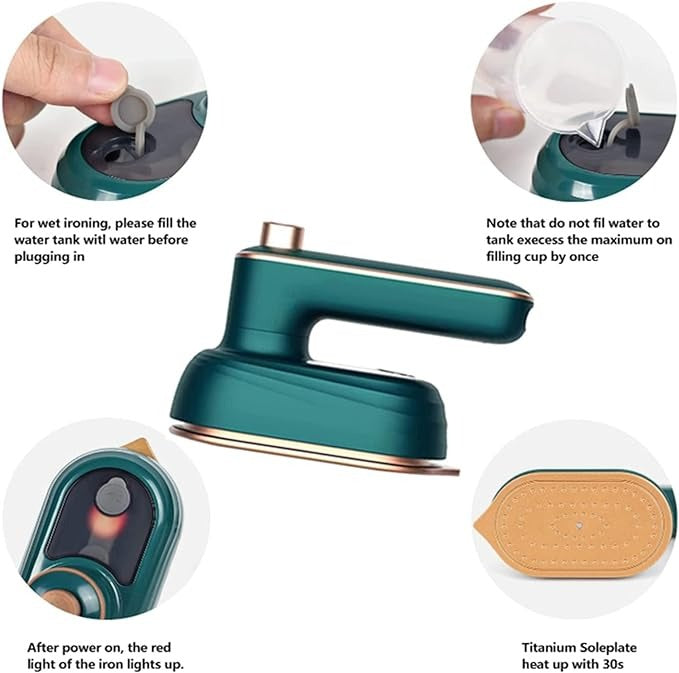 For wet ironing, please fill the water tank witl water before plugging in

Note that do not fil water to tank execess the maximum on filling cup by once

After power on, the red light of the iron lights up.

Titanium Soleplate heat up with 30s